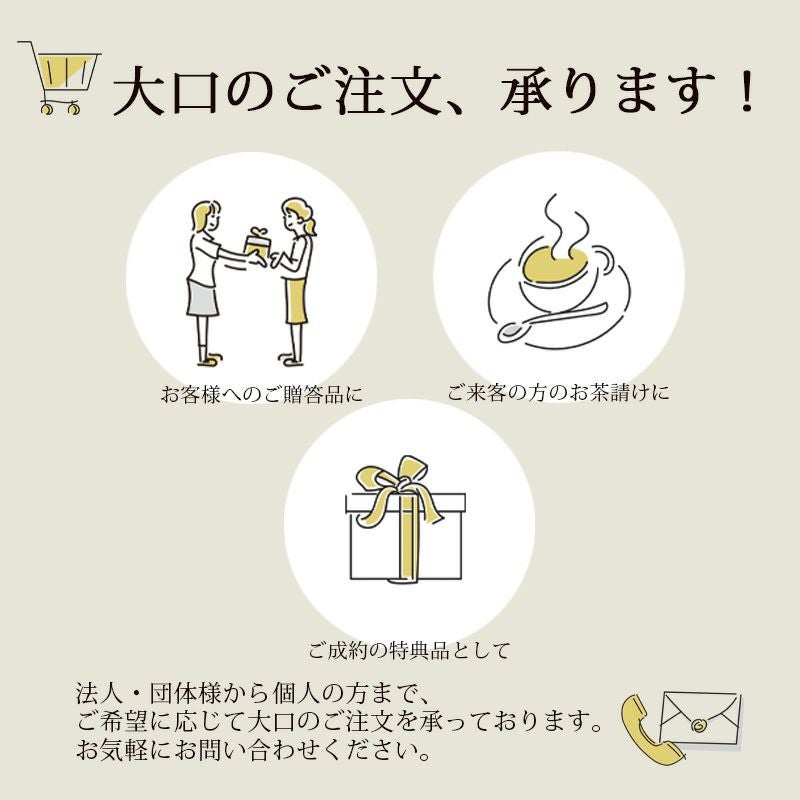 大口のご注文、承ります！

お客様へのご贈答品に

ご来客の方のお茶請けに

ご成約の特典品として

法人・団体様から個人の方まで、
ご希望に応じて大口のご注文を承っております。
お気軽にお問い合わせください。